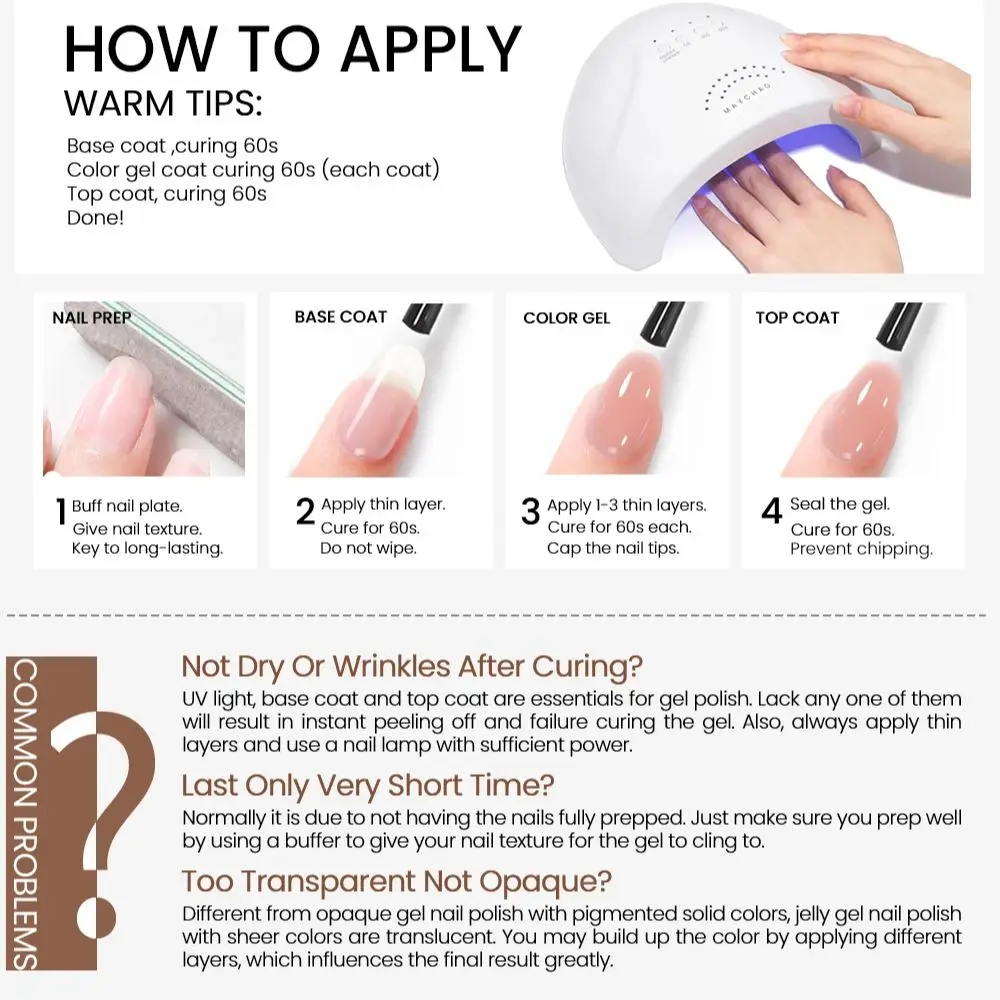 HOW TO APPLY
WARM TIPS:

Base coat ,curing 60s
Color gel coat curing 60s (each coat)
Top coat, curing 60s
Done!

MAYCHAO

NAIL PREP

1 Buff nail plate.
Give nail texture.
Key to long-lasting.

BASE COAT

2 Apply thin layer.
Cure for 60s.
Do not wipe.

COLOR GEL

3 Apply 1-3 thin layers.
Cure for 60s each.
Cap the nail tips.

TOP COAT

4 Seal the gel.
Cure for 60s.
Prevent chipping.

COMMON PROBLEMS

?

Not Dry Or Wrinkles After Curing?
UV light, base coat and top coat are essentials for gel polish. Lack any one of them will result in instant peeling off and failure curing the gel. Also, always apply thin layers and use a nail lamp with sufficient power.

Last Only Very Short Time?
Normally it is due to not having the nails fully prepped. Just make sure you prep well by using a buffer to give your nail texture for the gel to cling to.

Too Transparent Not Opaque?
Different from opaque gel nail polish with pigmented solid colors, jelly gel nail polish with sheer colors are translucent. You may build up the color by applying different layers, which influences the final result greatly.