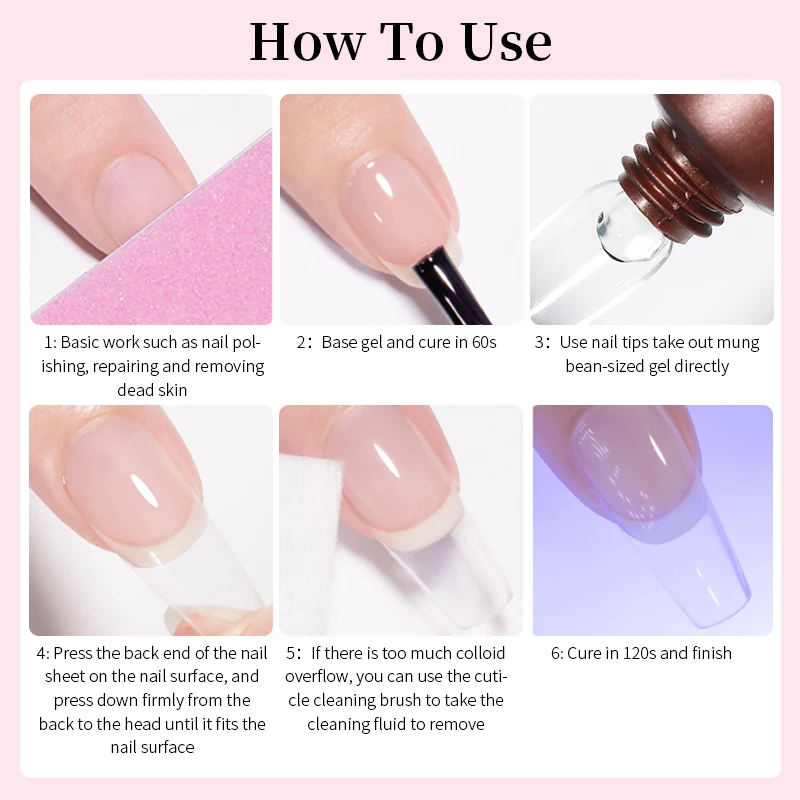 How To Use

1: Basic work such as nail polishing, repairing and removing dead skin

2：Base gel and cure in 60s

3：Use nail tips take out mung bean-sized gel directly

4: Press the back end of the nail sheet on the nail surface, and press down firmly from the back to the head until it fits the nail surface

5：If there is too much colloid overflow, you can use the cuticle cleaning brush to take the cleaning fluid to remove

6: Cure in 120s and finish