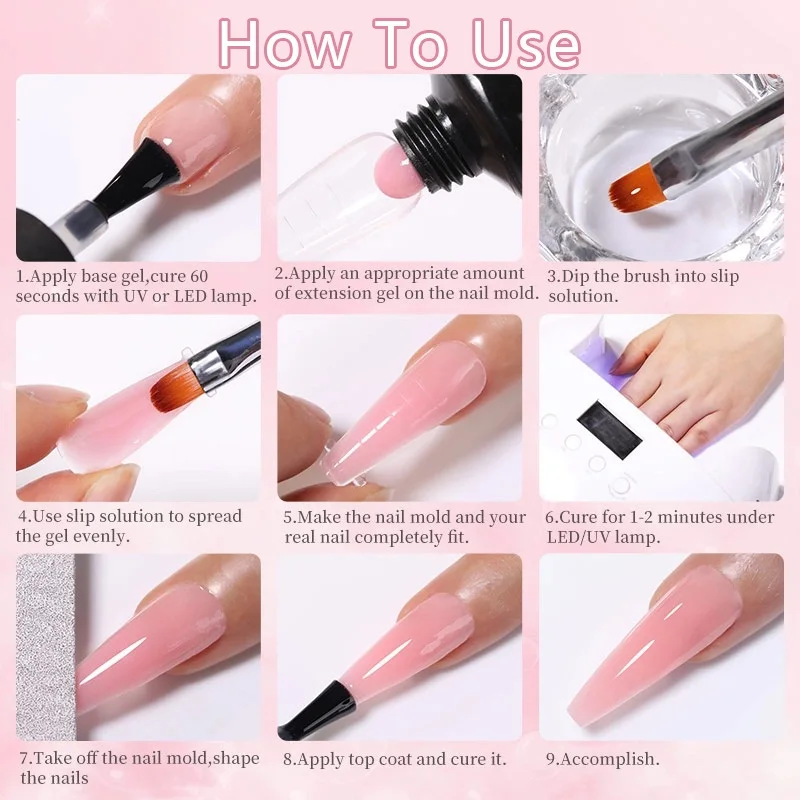 How To Use

1.Apply base gel,cure 60 seconds with UV or LED lamp.

2.Apply an appropriate amount of extension gel on the nail mold.

3.Dip the brush into slip solution.

4.Use slip solution to spread the gel evenly.

5.Make the nail mold and your real nail completely fit.

6.Cure for 1-2 minutes under LED/UV lamp.

7.Take off the nail mold,shape the nails

8.Apply top coat and cure it.

9.Accomplish.